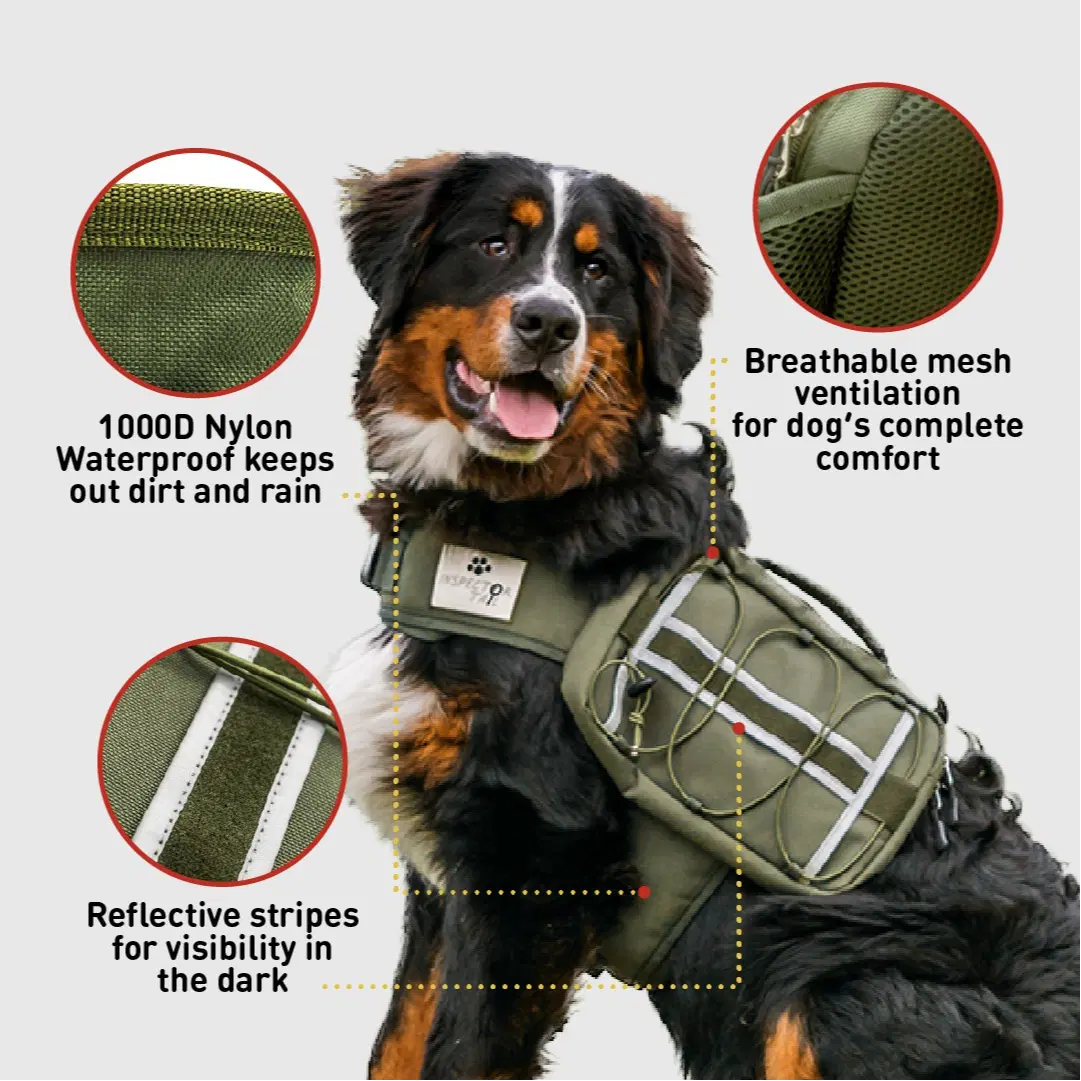 1000D Nylon Waterproof keeps out dirt and rain

Breathable mesh ventilation for dog's complete comfort

INSPECTOR TAIL

Reflective stripes for visibility in the dark