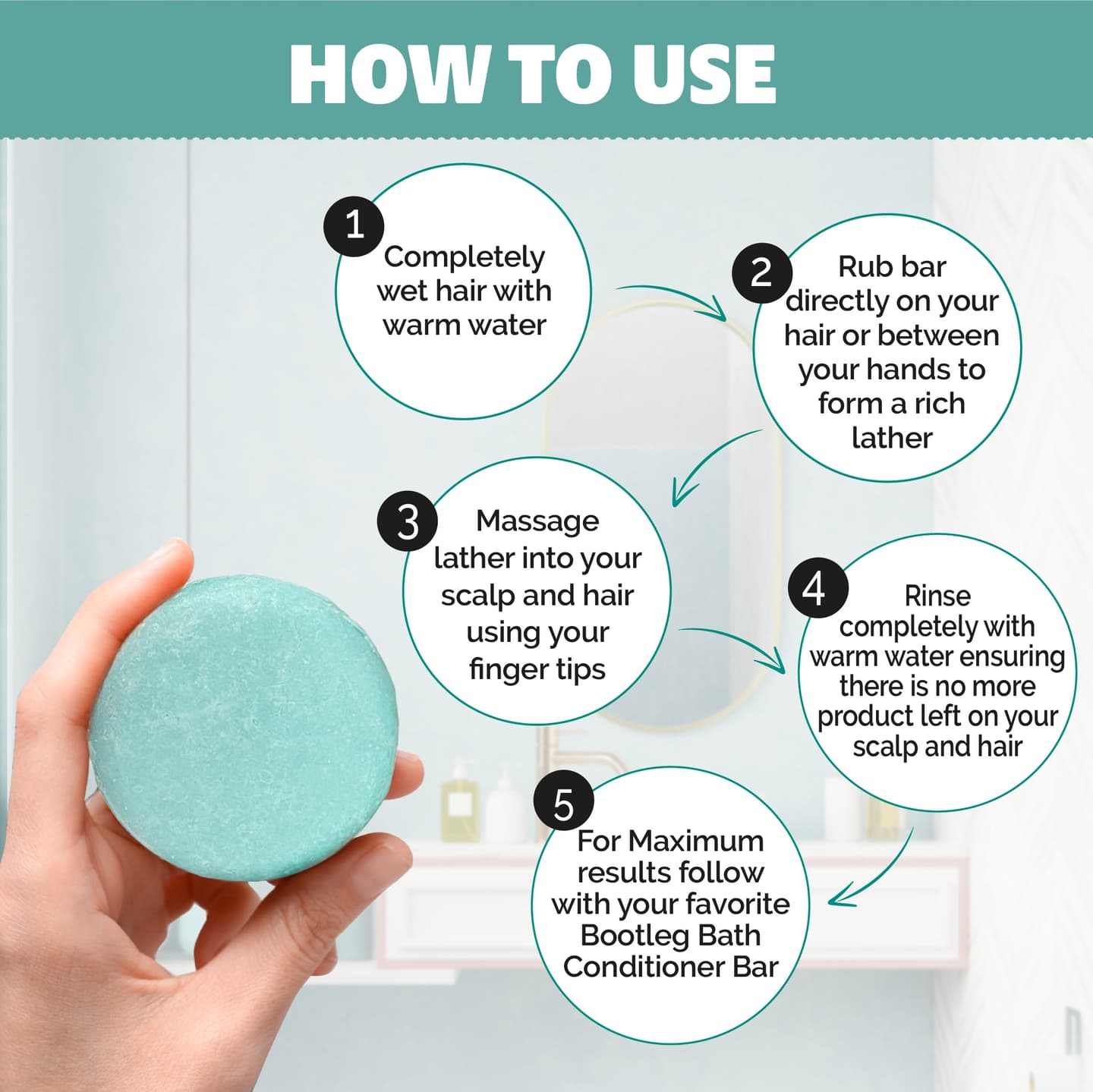 HOW TO USE

1
Completely wet hair with warm water

2
Rub bar directly on your hair or between your hands to form a rich lather

3
Massage lather into your scalp and hair using your finger tips

4
Rinse completely with warm water ensuring there is no more product left on your scalp and hair

5
For Maximum results follow with your favorite Bootleg Bath Conditioner Bar