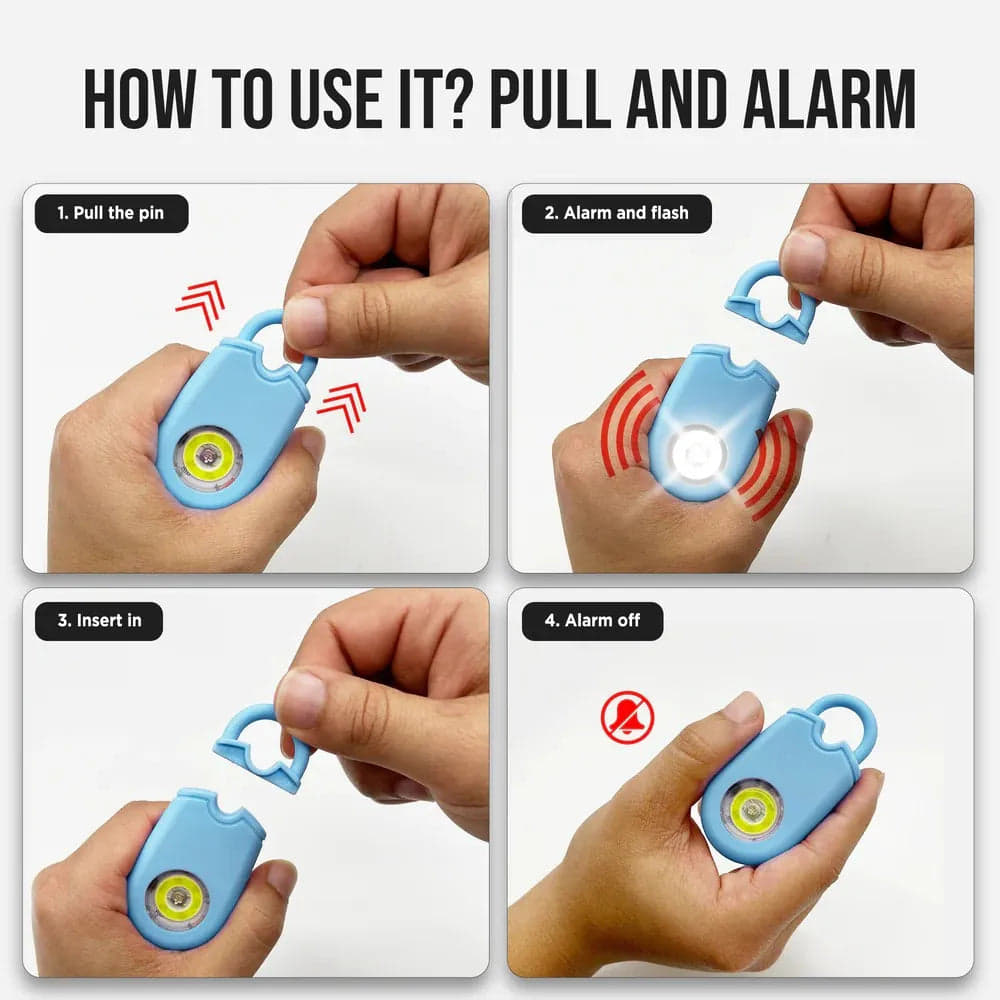 HOW TO USE IT? PULL AND ALARM

1. Pull the pin

2. Alarm and flash

3. Insert in

4. Alarm off