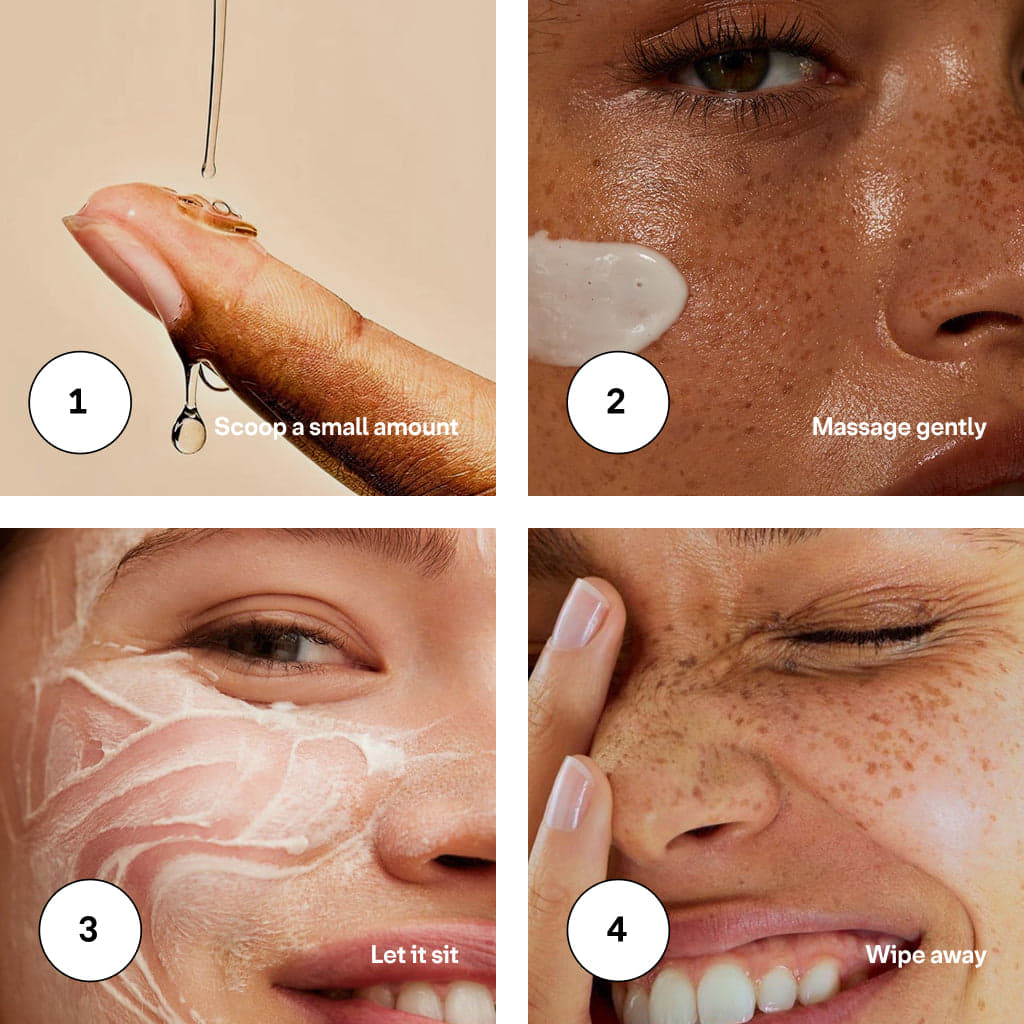 1
Scoop a small amount

2
Massage gently

3
Let it sit

4
Wipe away