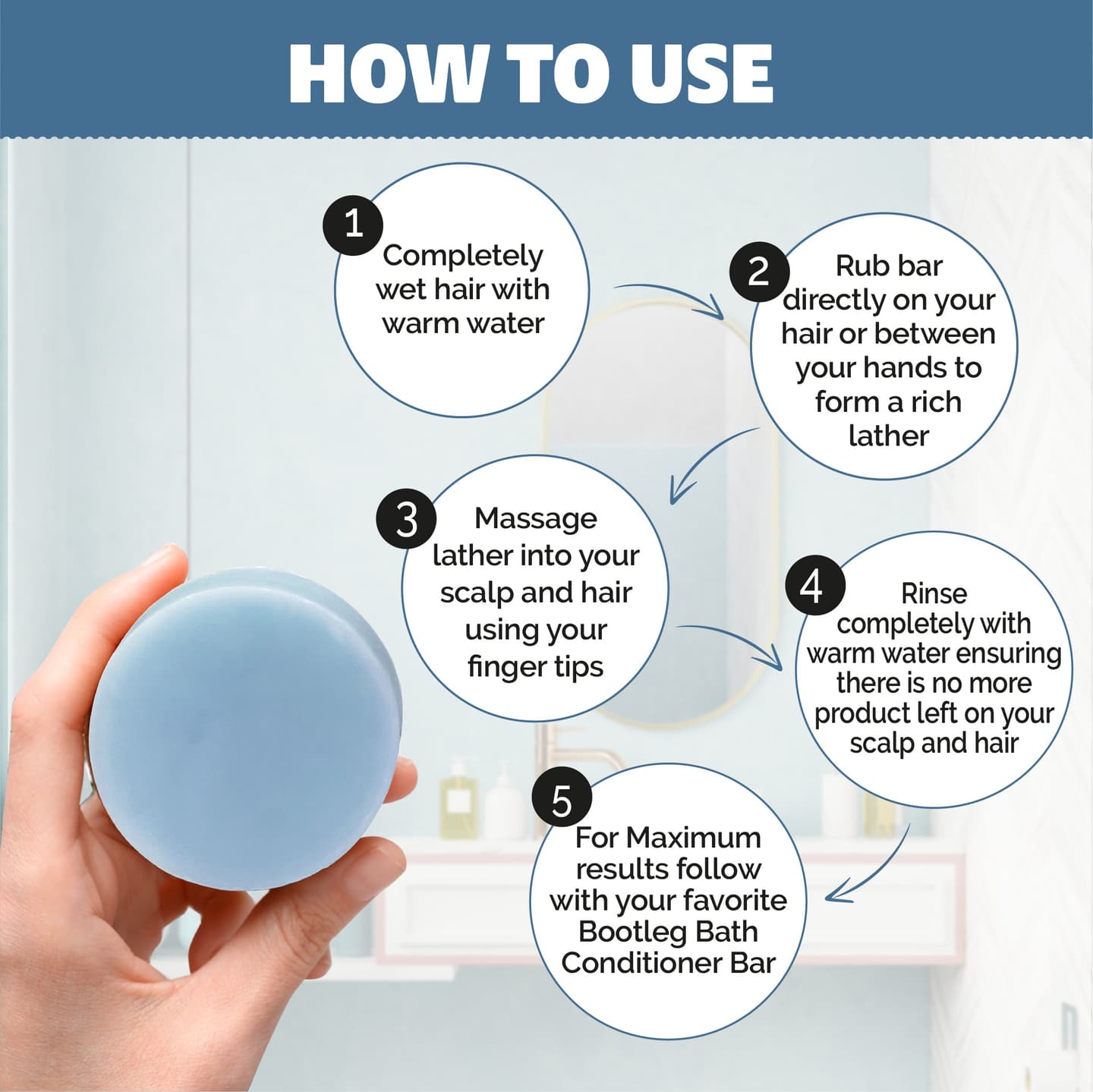 HOW TO USE

1
Completely wet hair with warm water

2
Rub bar directly on your hair or between your hands to form a rich lather

3
Massage lather into your scalp and hair using your finger tips

4
Rinse completely with warm water ensuring there is no more product left on your scalp and hair

5
For Maximum results follow with your favorite Bootleg Bath Conditioner Bar