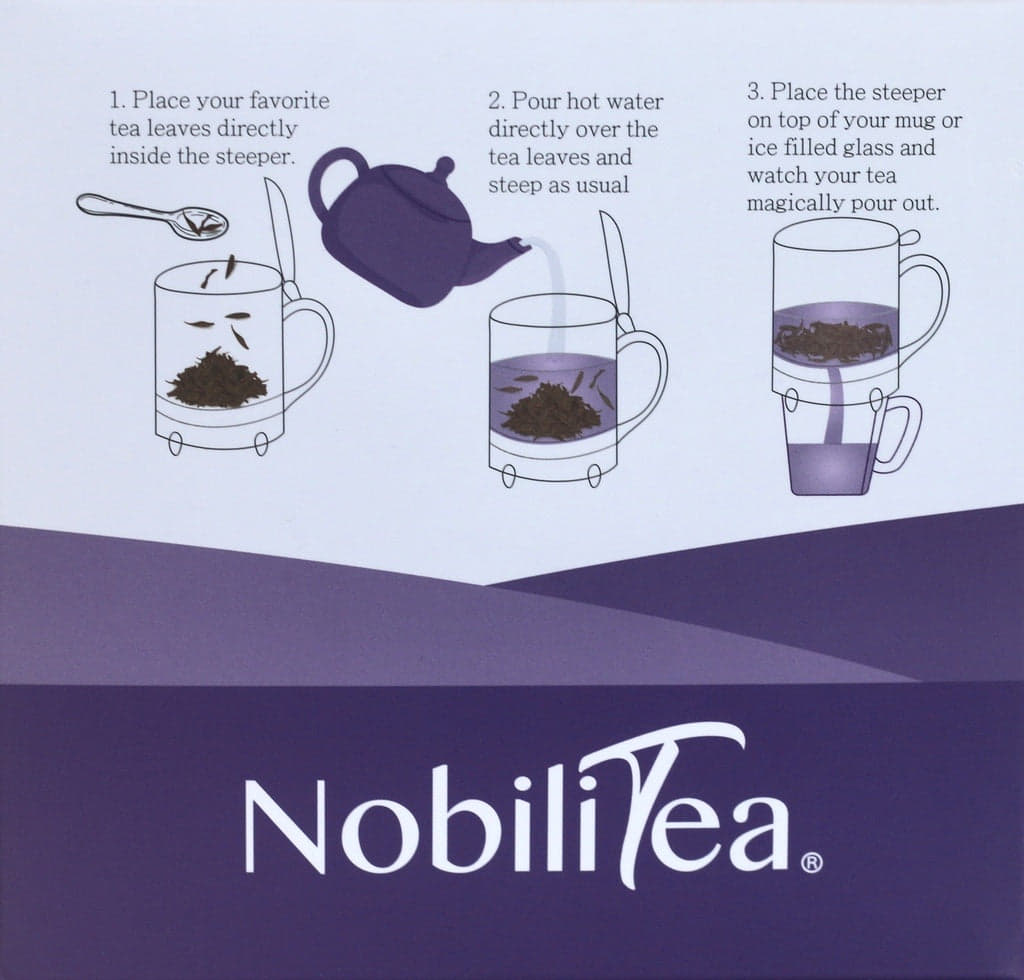 1. Place your favorite tea leaves directly inside the steeper.

2. Pour hot water directly over the tea leaves and steep as usual

3. Place the steeper on top of your mug or ice filled glass and watch your tea magically pour out.

NobiliTea®